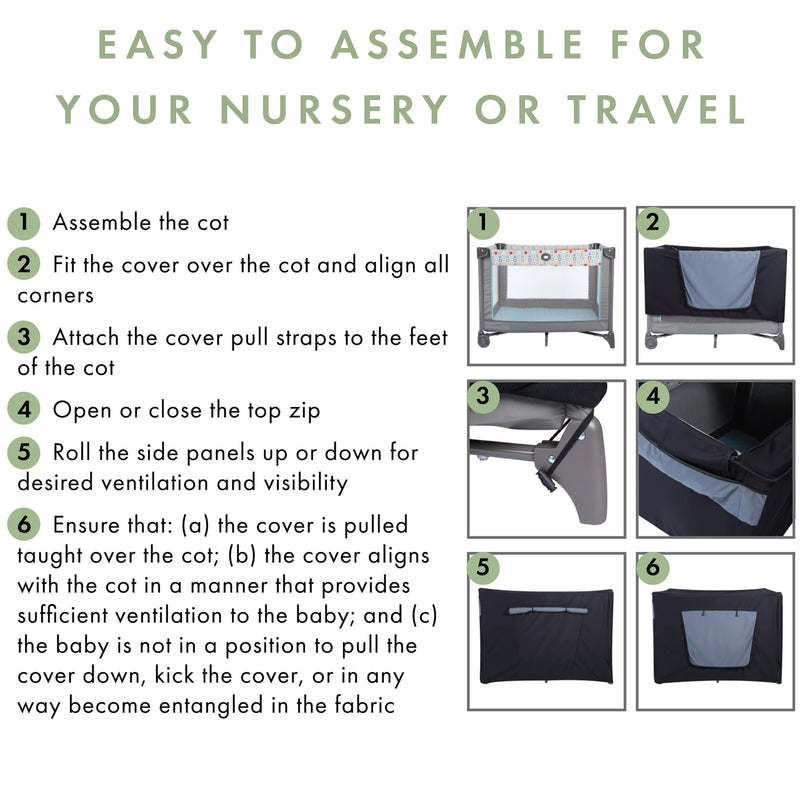 EASY TO ASSEMBLE FOR YOUR NURSERY OR TRAVEL

1 Assemble the cot

2 Fit the cover over the cot and align all corners

3 Attach the cover pull straps to the feet of the cot

4 Open or close the top zip

5 Roll the side panels up or down for desired ventilation and visibility

6 Ensure that: (a) the cover is pulled taught over the cot; (b) the cover aligns with the cot in a manner that provides sufficient ventilation to the baby; and (c) the baby is not in a position to pull the cover down, kick the cover, or in any way become entangled in the fabric

1

2

3

4

5

6