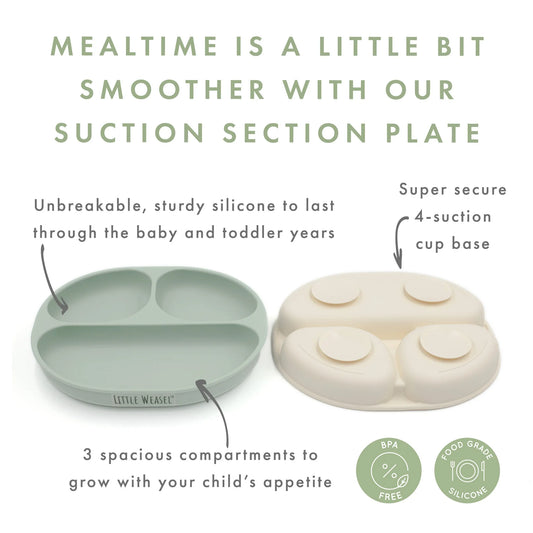 MEALTIME IS A LITTLE BIT SMOOTHER WITH OUR SUCTION SECTION PLATE

Unbreakable, sturdy silicone to last through the baby and toddler years

Super secure 4-suction cup base

LITTLE WEASEL

3 spacious compartments to grow with your child's appetite

BPA
%
FREE

FOOD GRADE
SILICONE