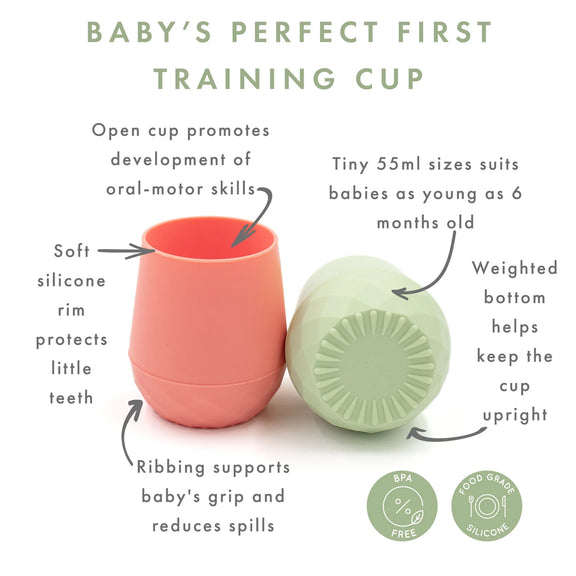 BABY'S PERFECT FIRST TRAINING CUP

Open cup promotes development of oral-motor skills

Tiny 55ml sizes suits babies as young as 6 months old

Soft silicone rim protects little teeth

Weighted bottom helps keep the cup upright

Ribbing supports baby's grip and reduces spills

BPA
%
FREE

FOOD GRADE
SILICONE