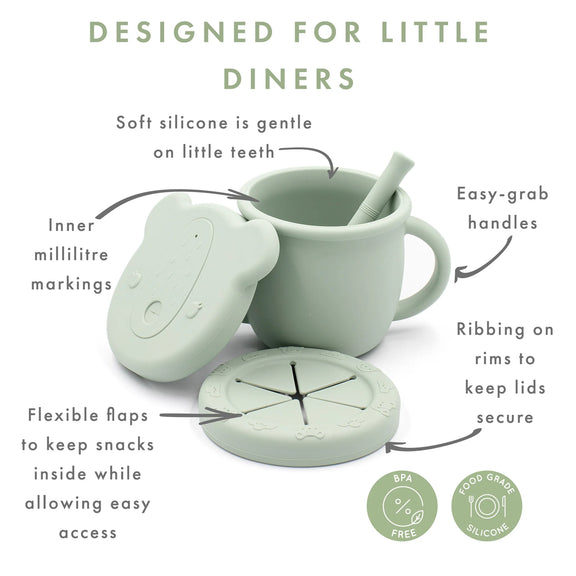 DESIGNED FOR LITTLE DINERS

Soft silicone is gentle on little teeth

Inner millilitre markings

Easy-grab handles

Ribbing on rims to keep lids secure

Flexible flaps to keep snacks inside while allowing easy access

BPA
%
FREE

FOOD GRADE
SILICONE