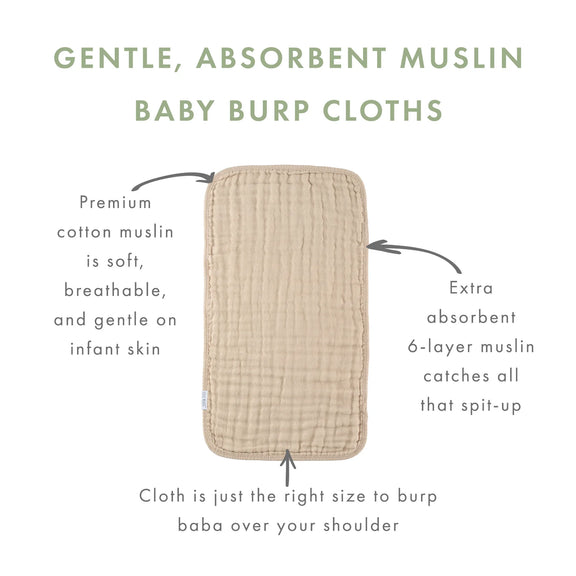 GENTLE, ABSORBENT MUSLIN BABY BURP CLOTHS

Premium cotton muslin is soft, breathable, and gentle on infant skin

Extra absorbent 6-layer muslin catches all that spit-up

Cloth is just the right size to burp baba over your shoulder