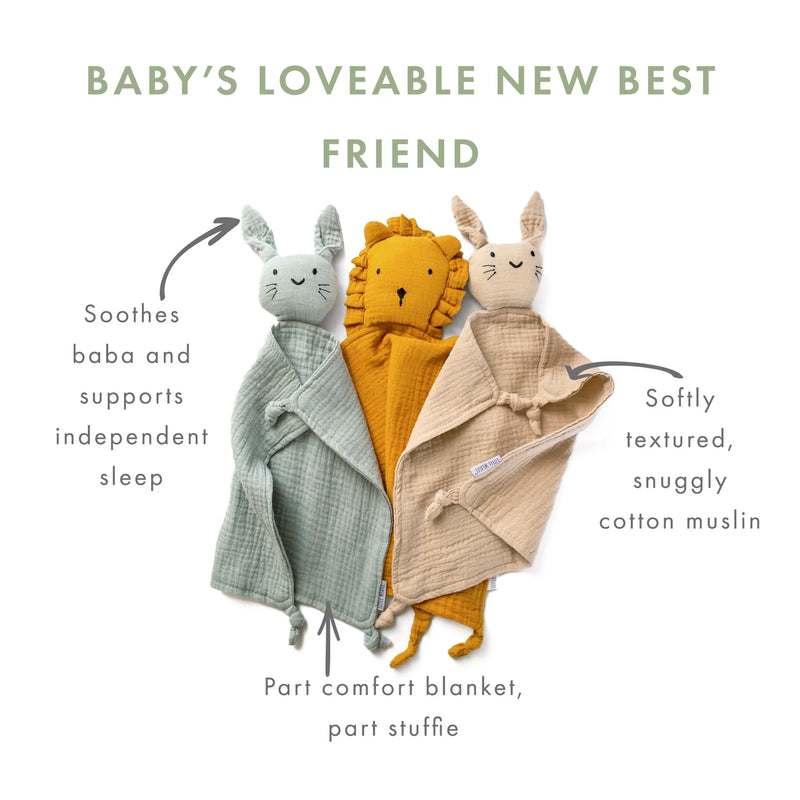 BABY'S LOVEABLE NEW BEST FRIEND

Soothes baba and supports independent sleep

Softly textured, snuggly cotton muslin

Part comfort blanket, part stuffie