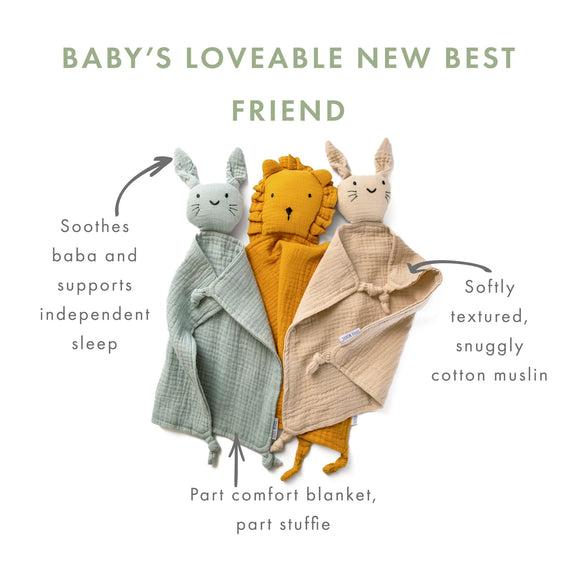 BABY'S LOVEABLE NEW BEST FRIEND

Soothes baba and supports independent sleep

Softly textured, snuggly cotton muslin

Part comfort blanket, part stuffie