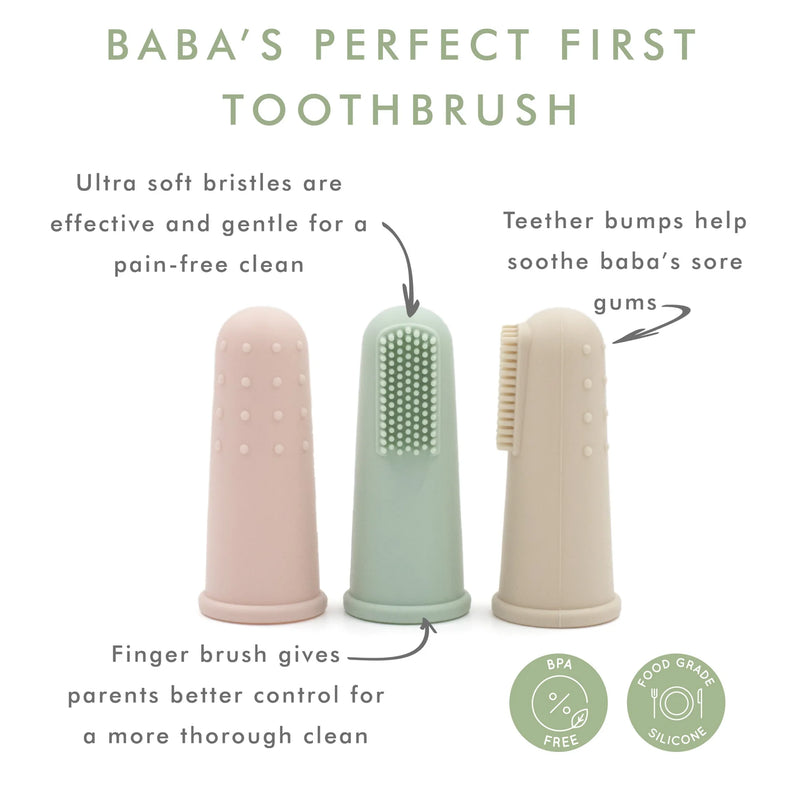 BABA'S PERFECT FIRST TOOTHBRUSH

Ultra soft bristles are effective and gentle for a pain-free clean

Teether bumps help soothe baba's sore gums

Finger brush gives parents better control for a more thorough clean

BPA
%
FREE

FOOD GRADE
SILICONE