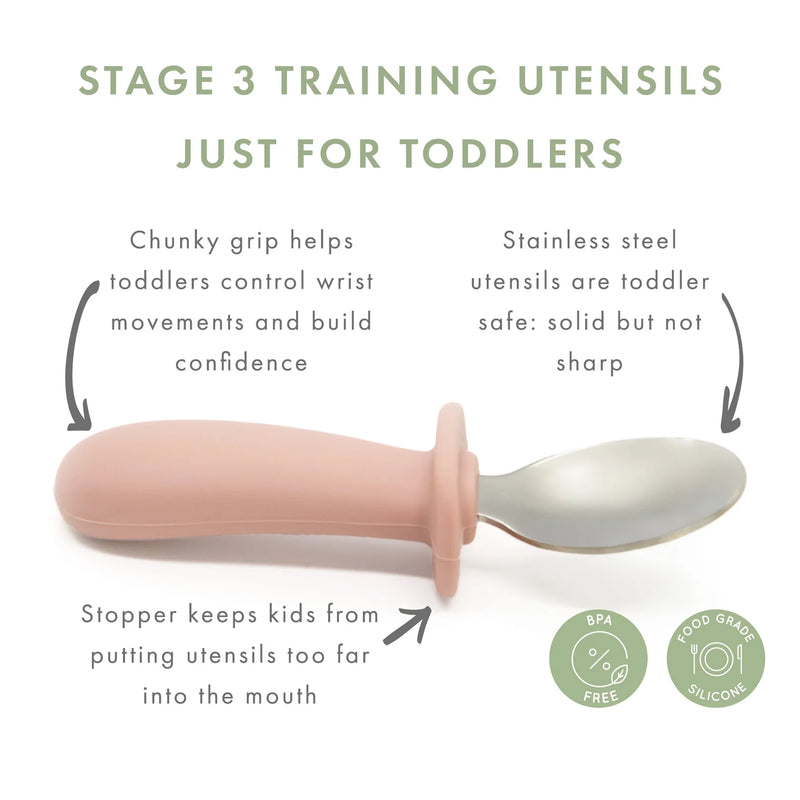 STAGE 3 TRAINING UTENSILS
JUST FOR TODDLERS

Chunky grip helps toddlers control wrist movements and build confidence

Stainless steel utensils are toddler safe: solid but not sharp

Stopper keeps kids from putting utensils too far into the mouth

BPA
%
FREE

FOOD GRADE
SILICONE