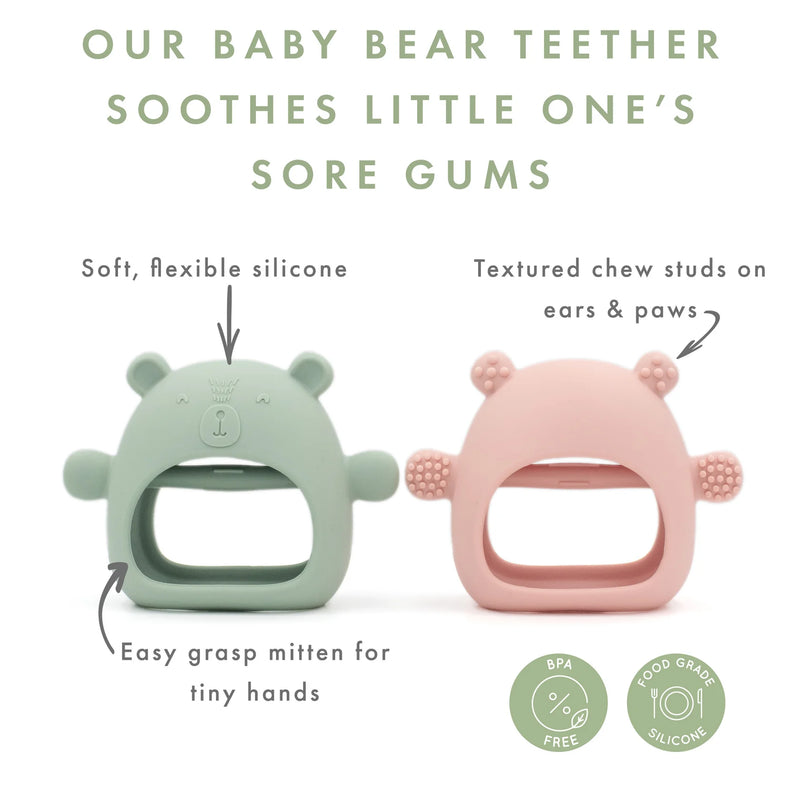 OUR BABY BEAR TEETHER SOOTHES LITTLE ONE'S SORE GUMS

Soft, flexible silicone

Textured chew studs on ears & paws

Easy grasp mitten for tiny hands

BPA
%
FREE

FOOD GRADE
SILICONE